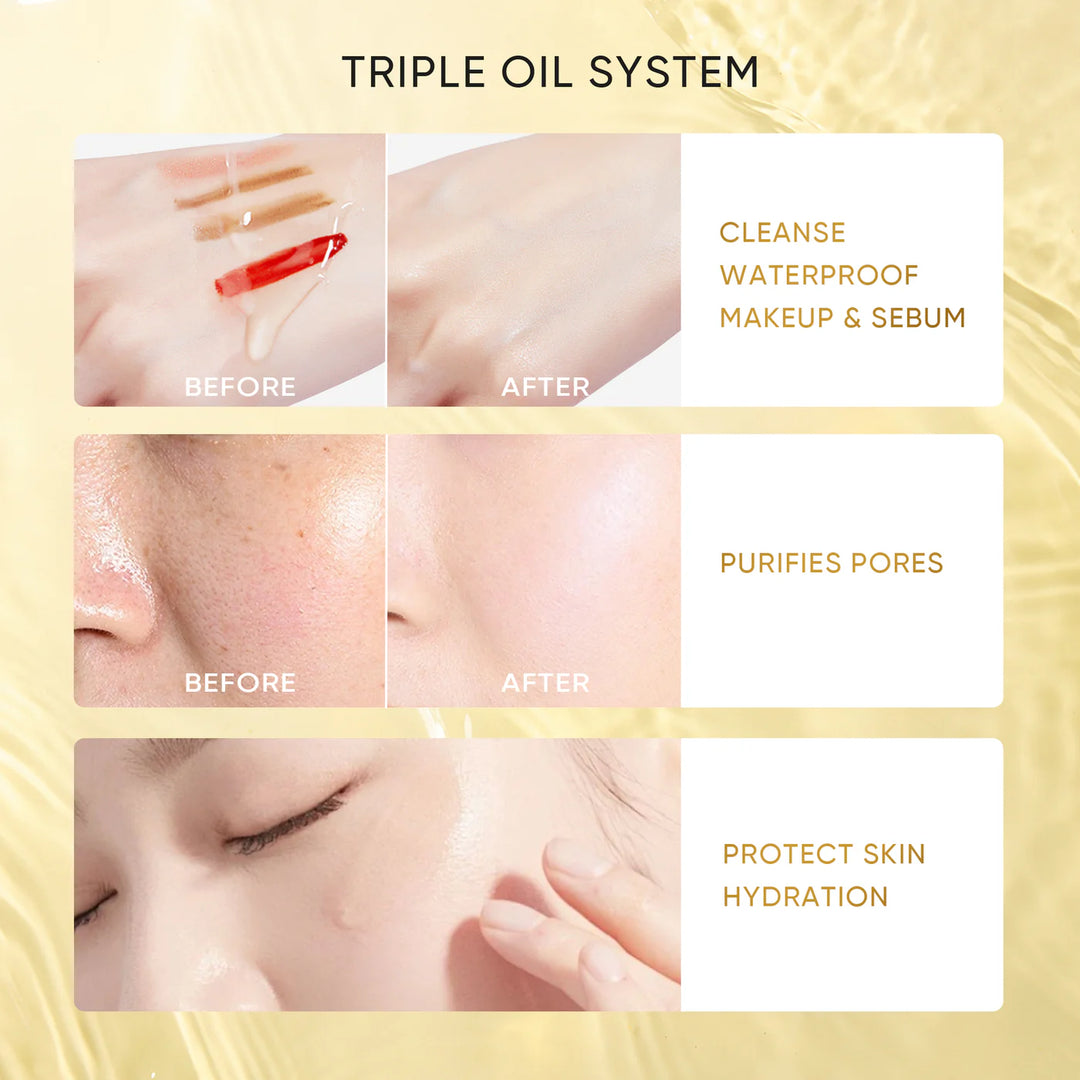 TRIPLE OIL SYSTEM

BEFORE

AFTER

CLEANSE WATERPROOF MAKEUP & SEBUM

BEFORE

AFTER

PURIFIES PORES

PROTECT SKIN HYDRATION