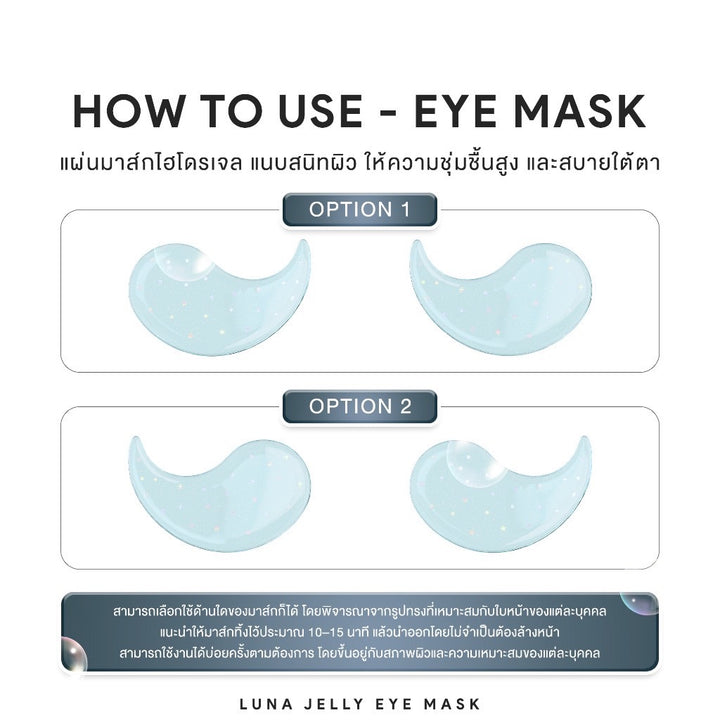 HOW TO USE - EYE MASK

แผ่นมาส์กไฮโดรเจล แนบสนิทผิว ให้ความชุ่มชื้นสูง และสบายใต้ตา

OPTION 1

OPTION 2

สามารถเลือกใช้ด้านใดของมาส์กก็ได้ โดยพิจารณาจากรูปทรงที่เหมาะสมกับใบหน้าของแต่ละบุคคล
แนะนำให้มาส์กทิ้งไว้ประมาณ 10–15 นาที แล้วนำออกโดยไม่จำเป็นต้องล้างหน้า
สามารถใช้งานได้บ่อยครั้งตามต้องการ โดยขึ้นอยู่กับสภาพผิวและความเหมาะสมของแต่ละบุคคล

LUNA JELLY EYE MASK