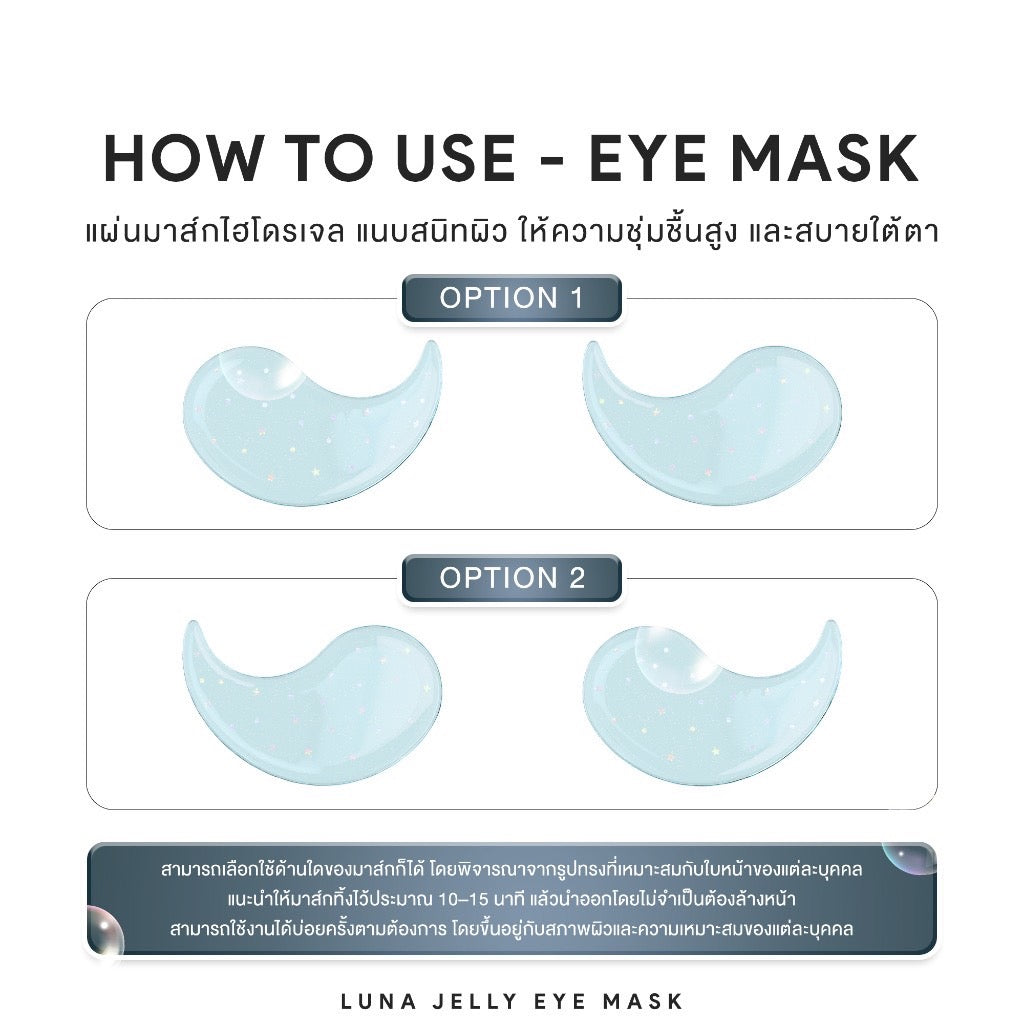 HOW TO USE - EYE MASK

แผ่นมาส์กไฮโดรเจล แนบสนิทผิว ให้ความชุ่มชื้นสูง และสบายใต้ตา

OPTION 1

OPTION 2

สามารถเลือกใช้ด้านใดของมาส์กก็ได้ โดยพิจารณาจากรูปทรงที่เหมาะสมกับใบหน้าของแต่ละบุคคล
แนะนำให้มาส์กทิ้งไว้ประมาณ 10–15 นาที แล้วนำออกโดยไม่จำเป็นต้องล้างหน้า
สามารถใช้งานได้บ่อยครั้งตามต้องการ โดยขึ้นอยู่กับสภาพผิวและความเหมาะสมของแต่ละบุคคล

LUNA JELLY EYE MASK